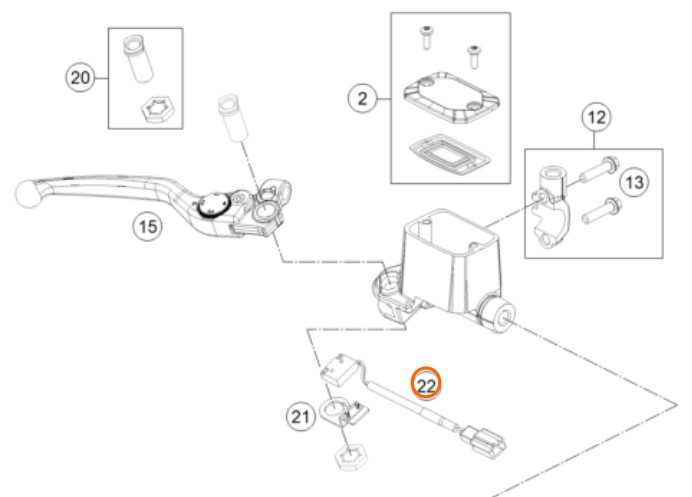 20
2
12
13
15
22
21