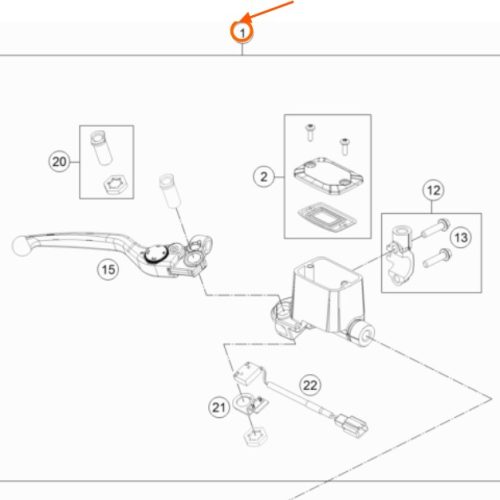 1
20
2
12
13
15
22
21