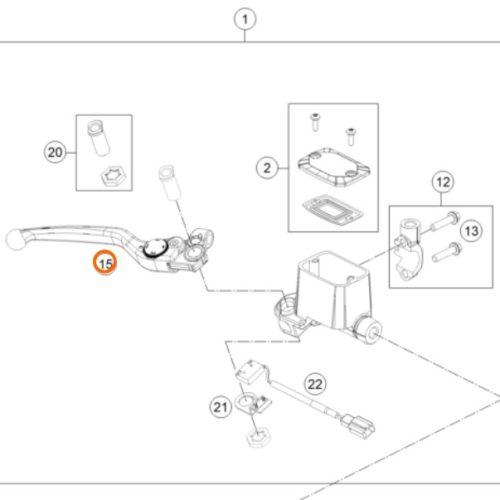 1
20
2
12
13
15
22
21