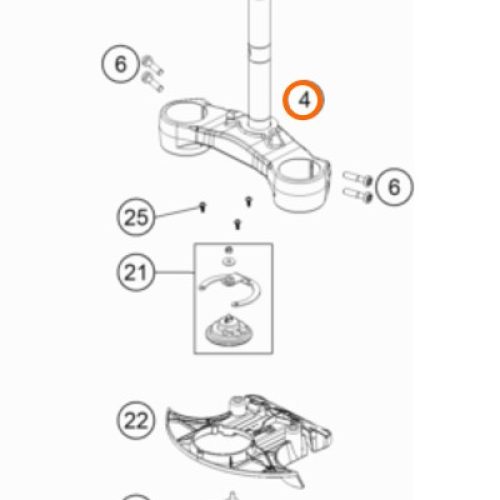 6

4

6

25

21

22