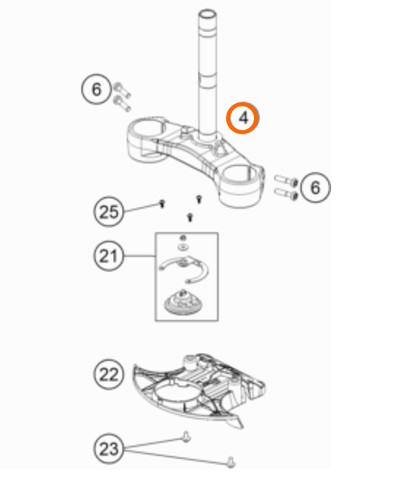 6

4

6

25

21

22

23