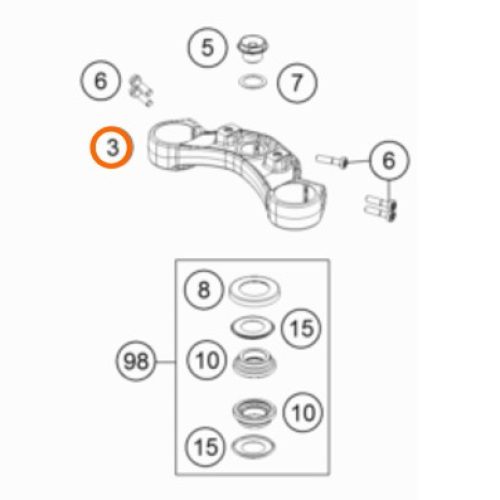 5
6
7
3
6
8
15
98
10
10
15