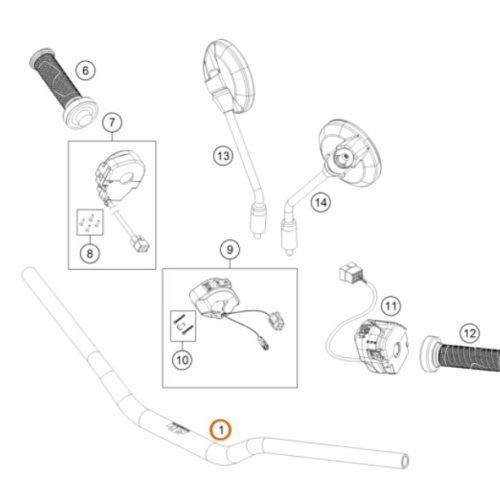 6
7
13
14
8
9
11
12
10
1