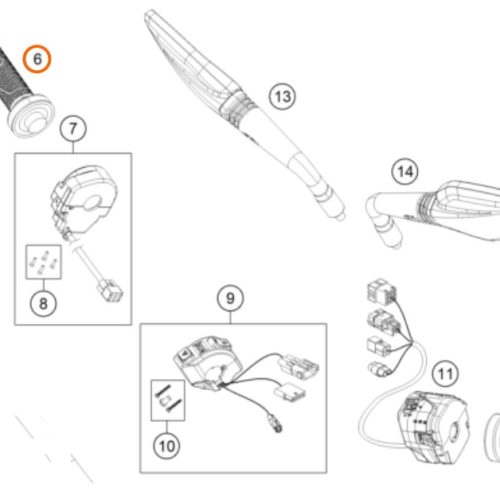 6
13
7
14
8
9
11
10