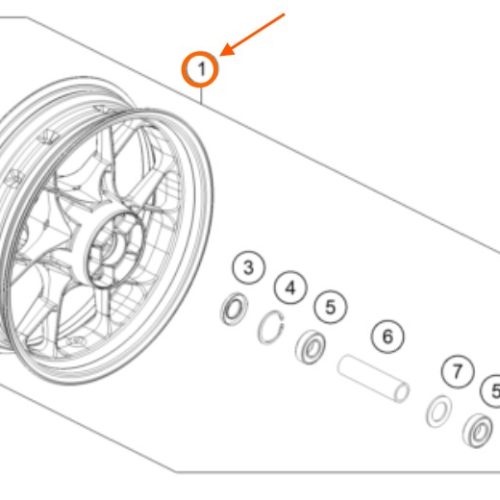 1

3

4

5

6

7

5