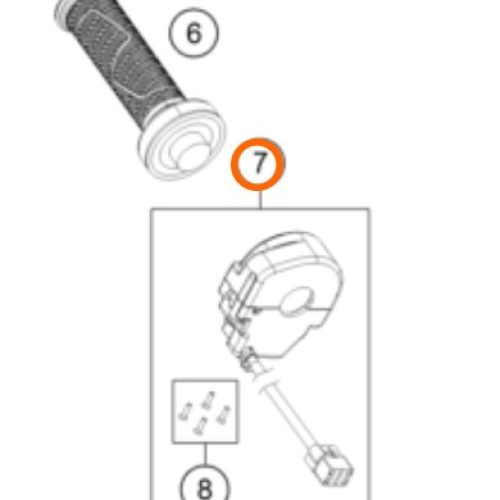 6

7

8