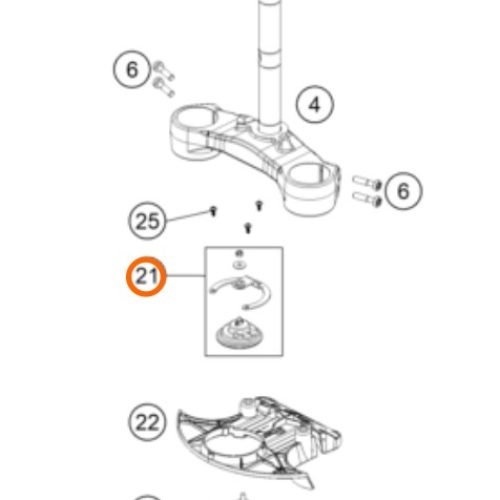 6
4
6
25
21
22