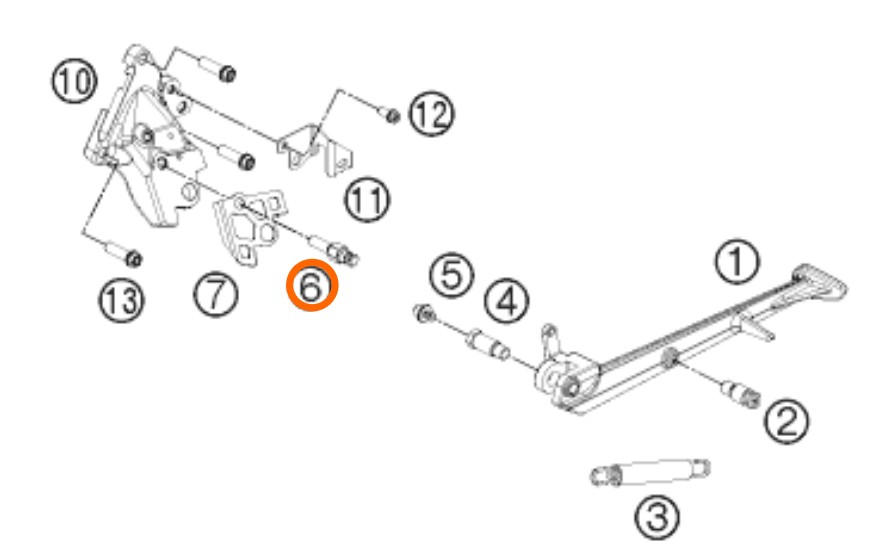 10
12
11
13
7
6
5
4
1
2
3