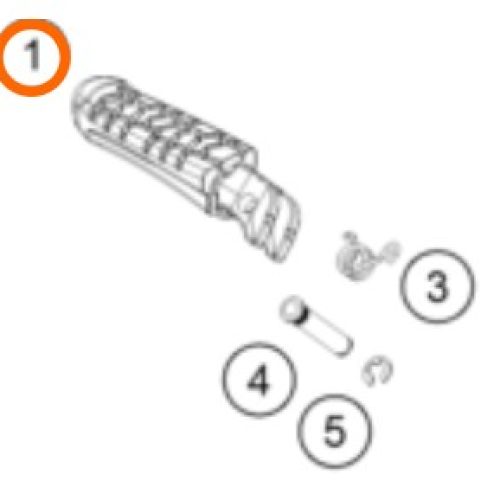 1
3
4
5