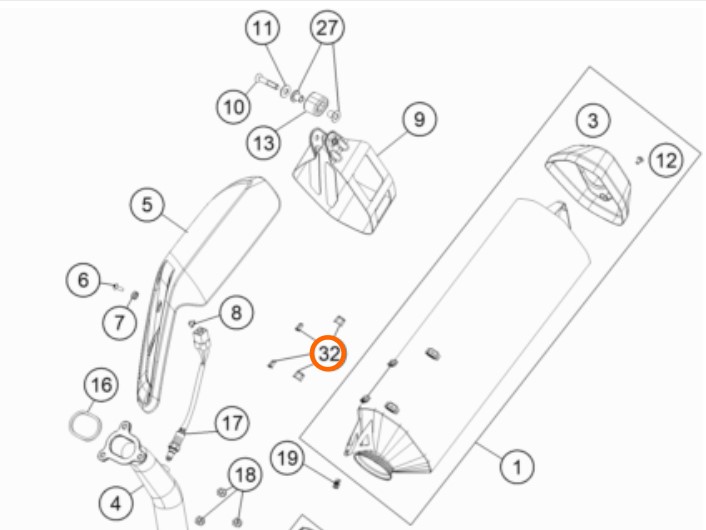 11
27
10
13
9
3
12
5
6
7
8
32
16
17
4
18
19
1