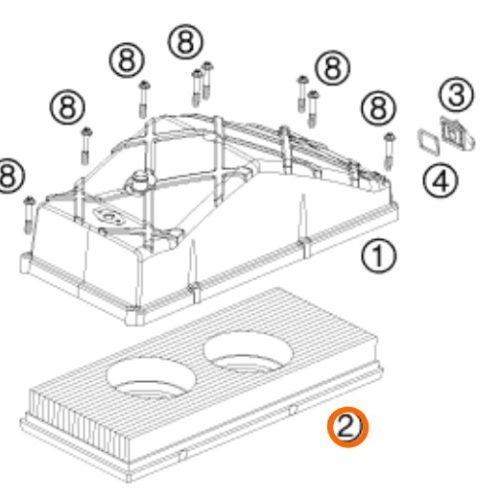 8
8
8
8
8
8
3
4
1
2