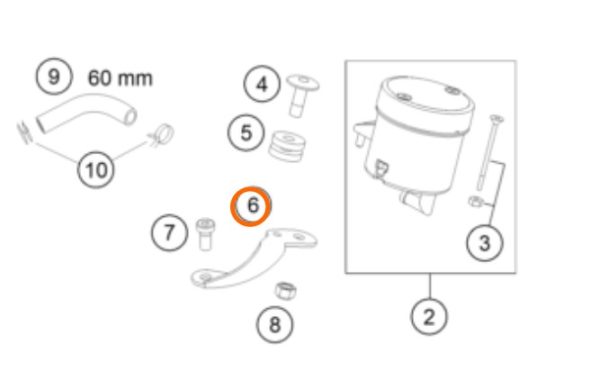 9
60 mm
10
4
5
6
7
8
3
2