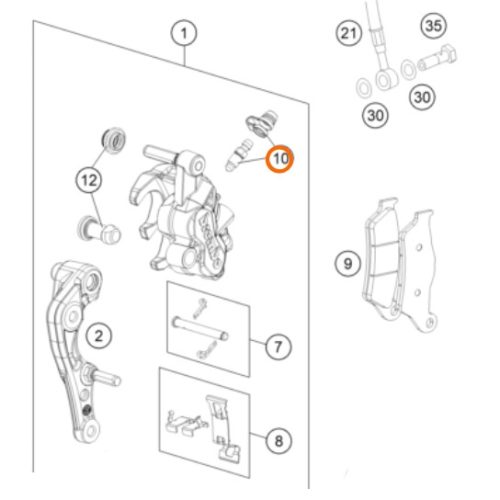 1
21
35
30
30
10
12
9
2
7
8