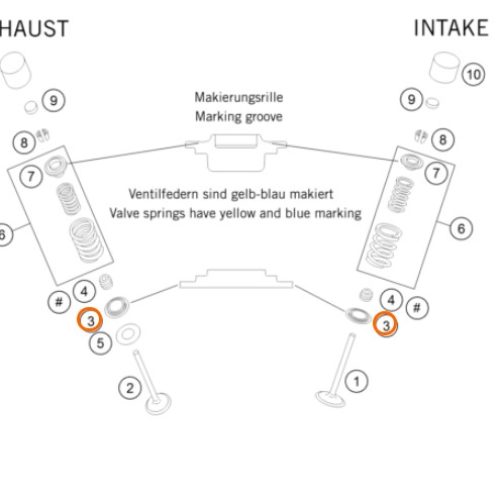 HAUST

INTAKE

10

9

9

Makierungsrille
Marking groove

8

8

7

7

Ventilfedern sind gelb-blau makiert
Valve springs have yellow and blue marking

6

6

4

4

#

#

3

3

5

2

1