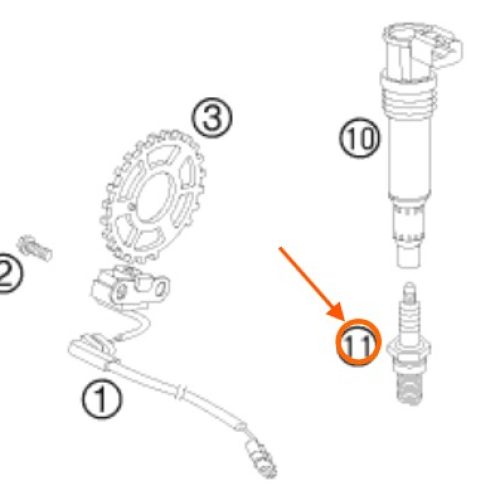 3
10
2
11
1