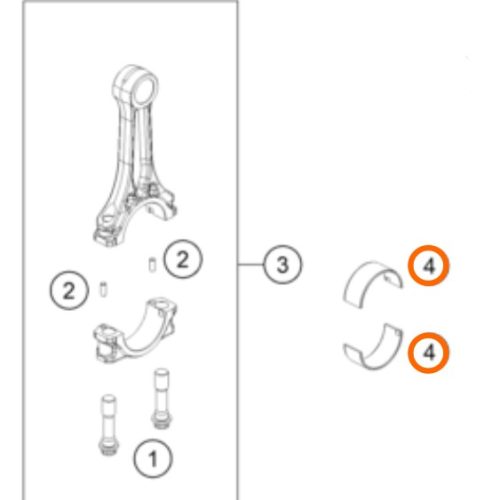 2
2
3
4
4
1