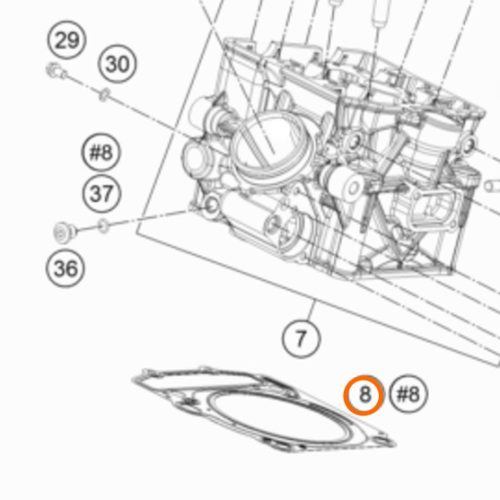 29
30
#8
37
36
7
8
#8