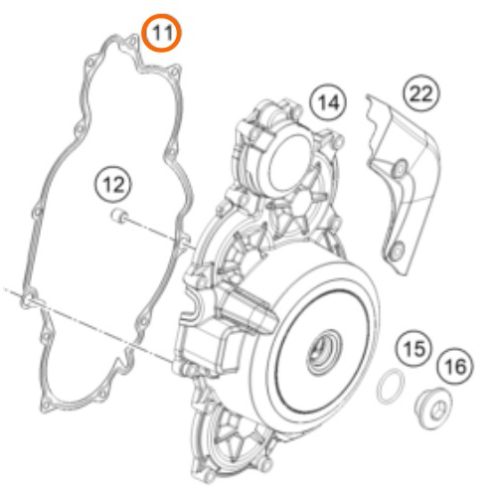 11
14
22
12
15
16