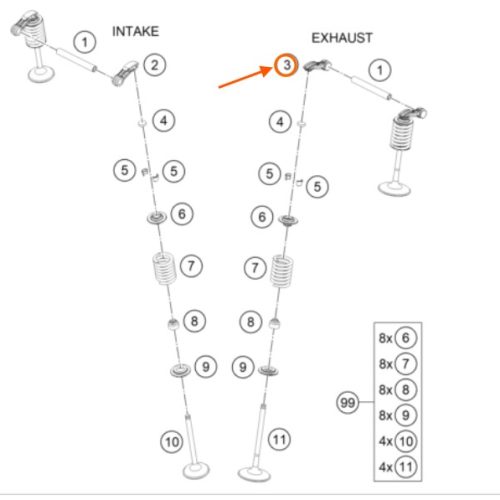 INTAKE

EXHAUST

1

2

3

1

4

4

5

5

5

5

6

6

7

7

8

8

9

9

10

11

99

8x 6

8x 7

8x 8

8x 9

4x 10

4x 11