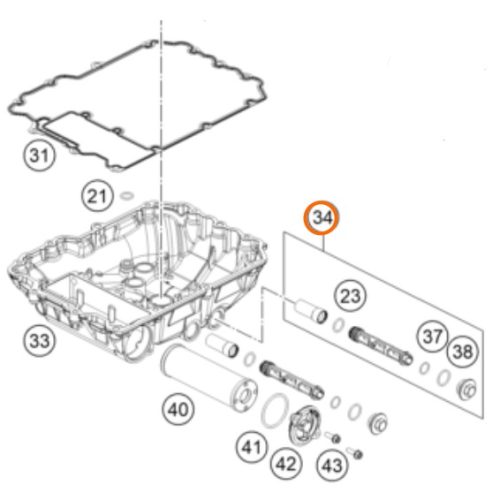 31
21
34
23
37
38
33
40
41
42
43