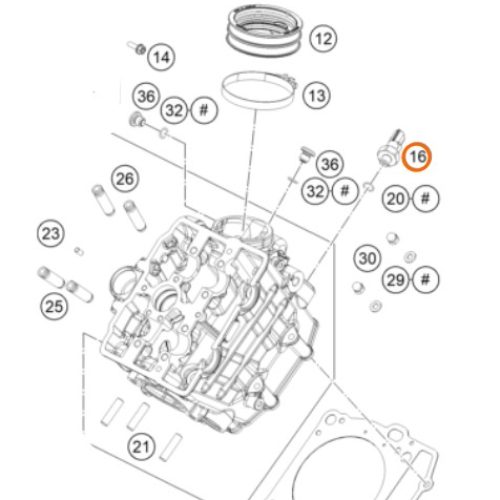 12
14
13
36
32 #
16
36
32 #
20 #
26
23
30
29 #
25
21