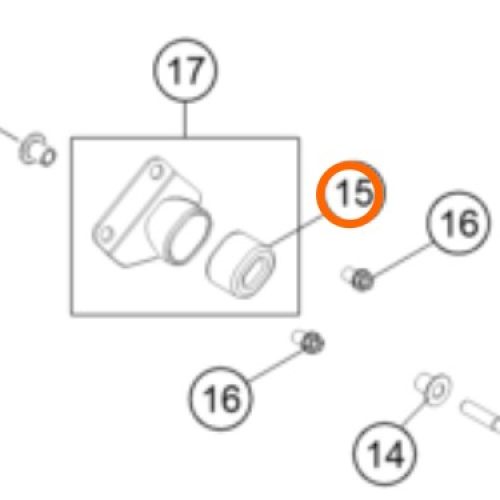 17
15
16
16
14