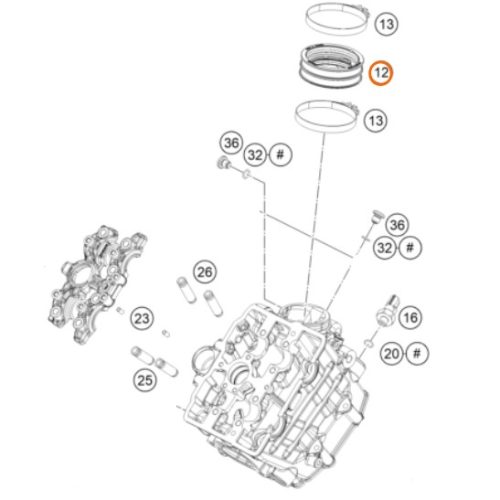 13
12
13
36
32 #
36
32 #
26
16
23
20 #
25