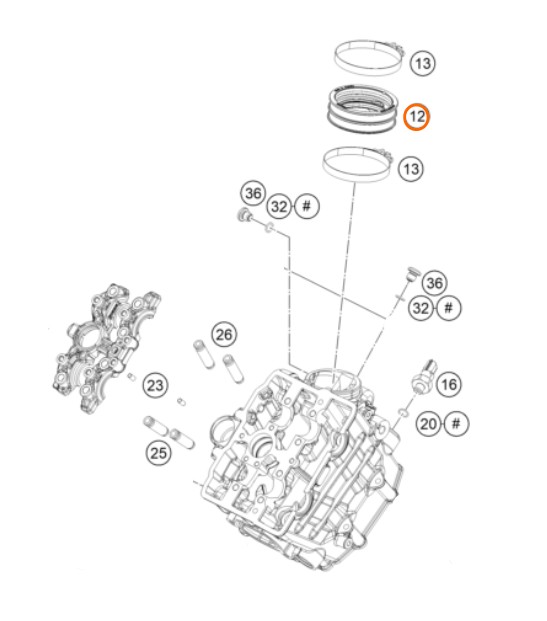 13
12
13
36
32 #
36
32 #
26
23
16
20 #
25