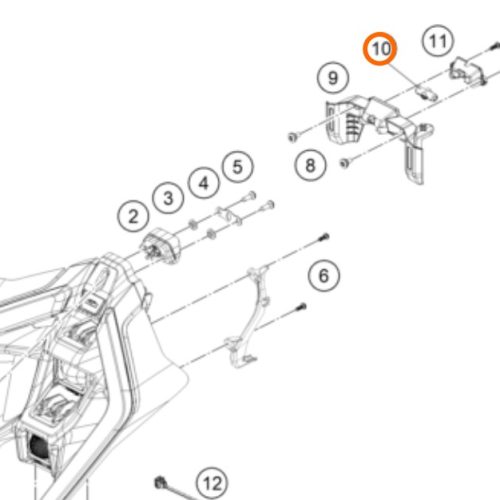 10
11
9
8
5
4
3
2
6
12