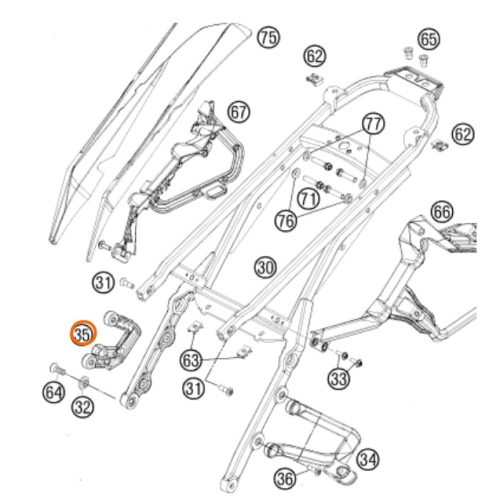 75
65
62
67
77
62
71
76
66
30
31
35
63
33
64
32
31
34
36