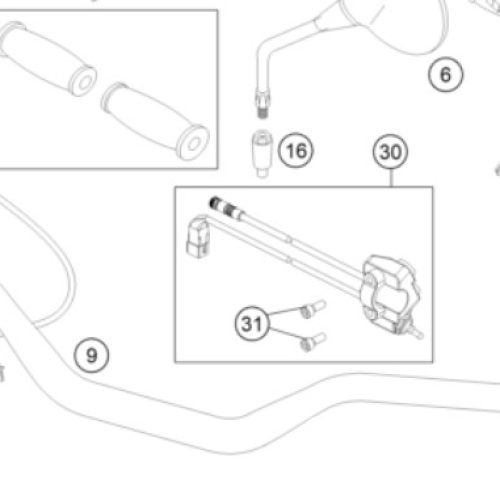 6

16

30

31

9