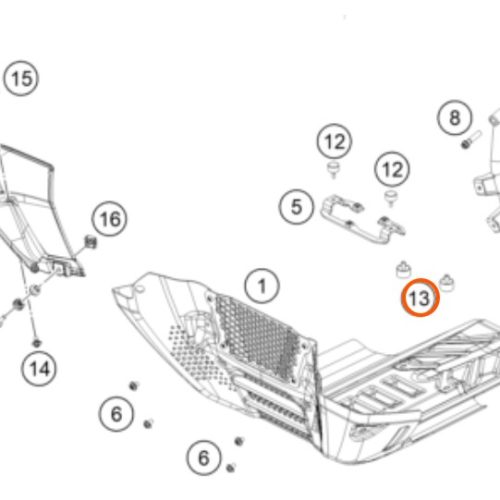 15
8
12
12
5
16
1
13
14
6
6