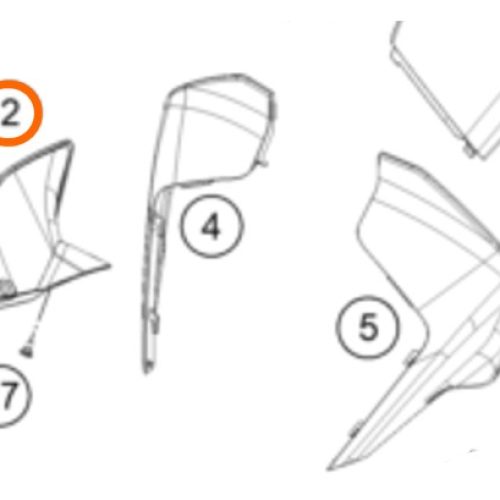 2
4
5
7