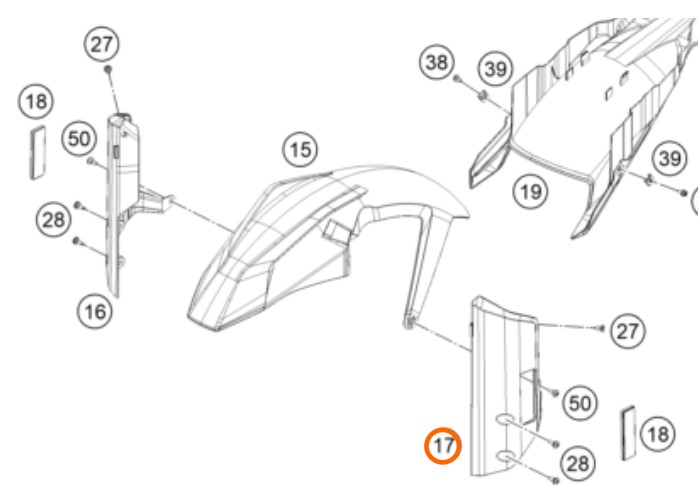 27
18
50
28
16
15
38
39
19
39
27
50
18
17
28