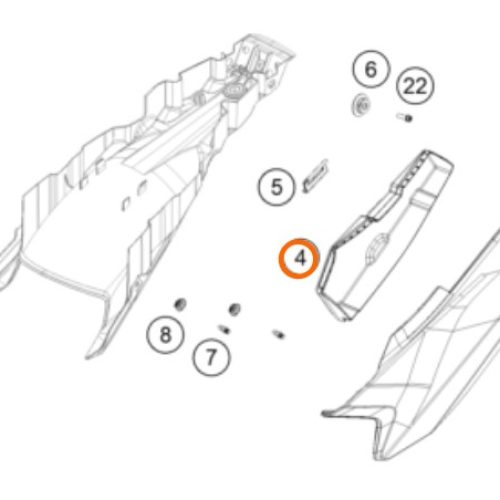 6
22
5
4
8
7