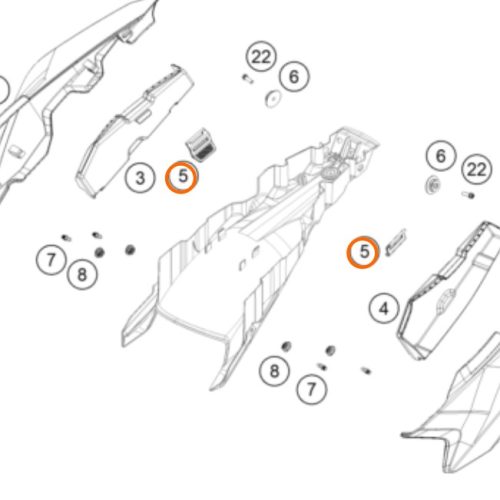 22
6
3
5
6
22
7
8
5
4
8
7