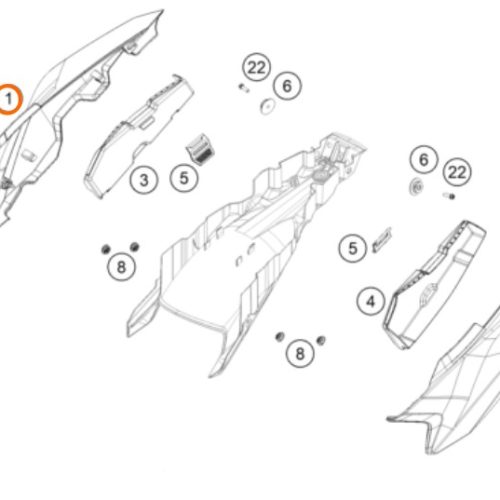 1
22
6
3
5
6
22
8
5
4
8