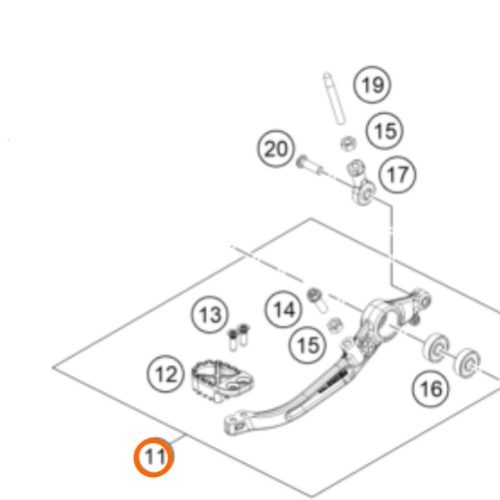 19
15
20
17
13
14
15
12
16
11