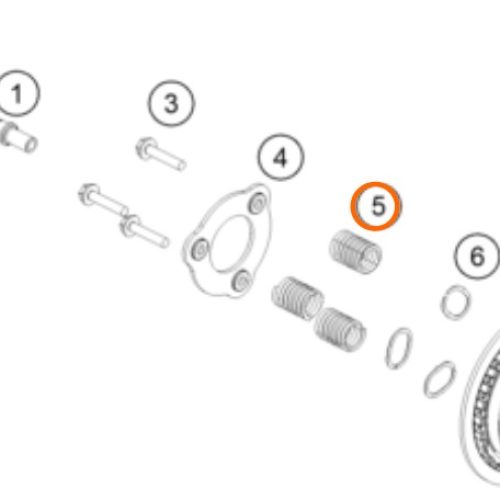 1
3
4
5
6