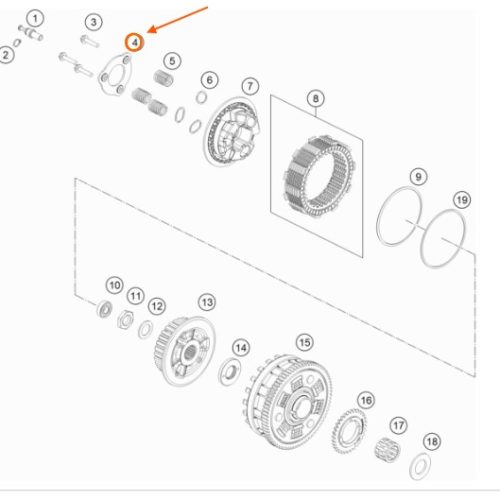 1
2
3
4
5
6
7
8
9
19
10
11
12
13
14
15
16
17
18