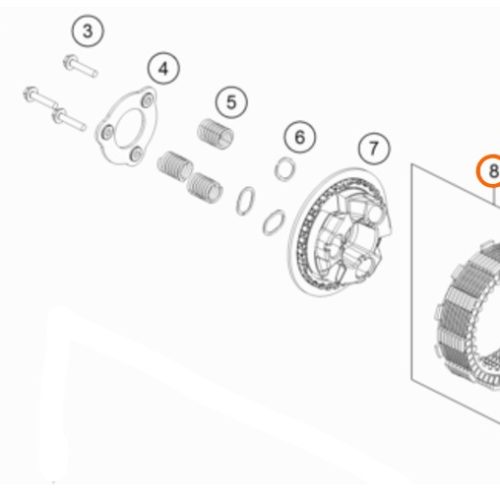 3
4
5
6
7
8