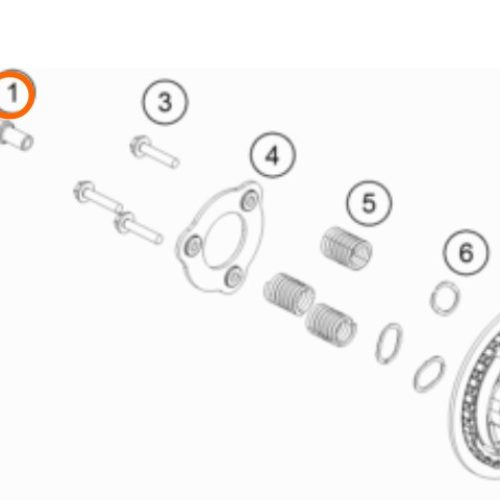 1
3
4
5
6