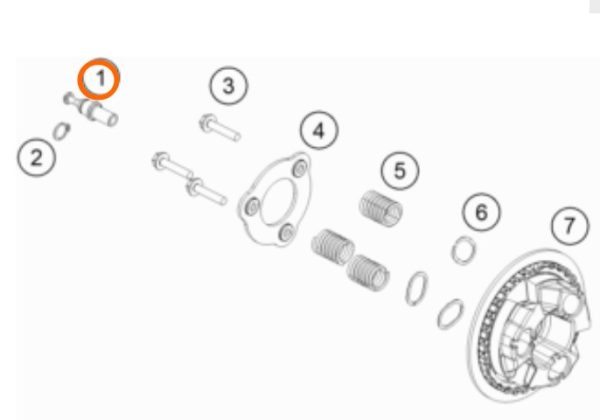 1
2
3
4
5
6
7