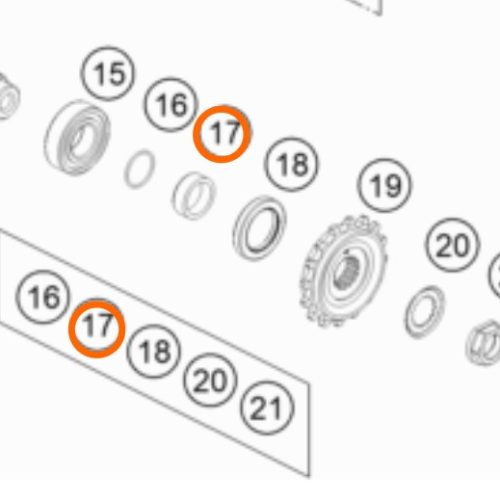 15
16
17
18
19
20

16
17
18
20
21