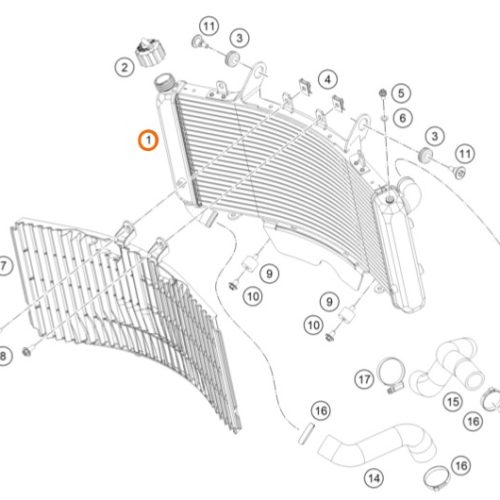 11
3
2
4
5
6
1
3
11
7
9
10
9
10
8
17
15
16
16
14
16