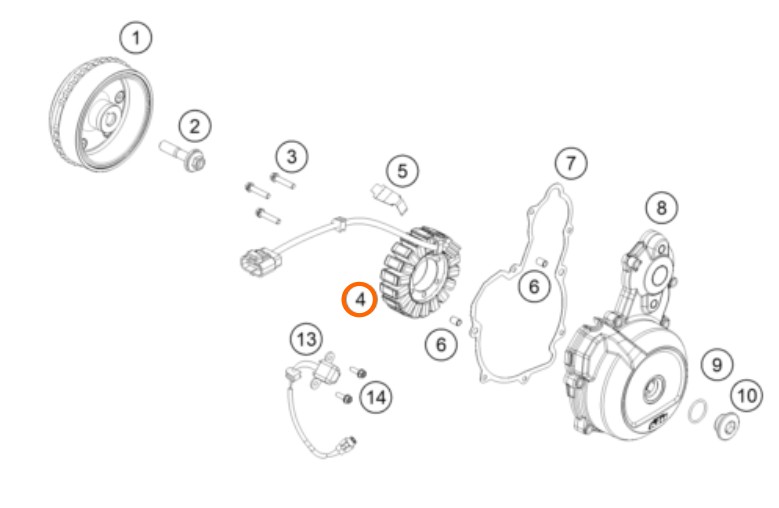 1
2
3
5
7
8
4
6
6
13
14
9
10