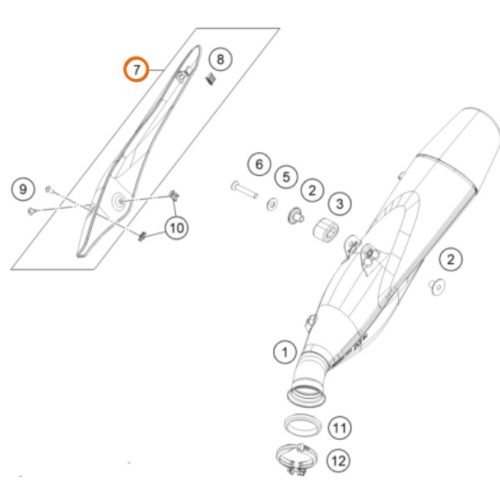 7
8
9
10
6
5
2
3
2
1
11
12