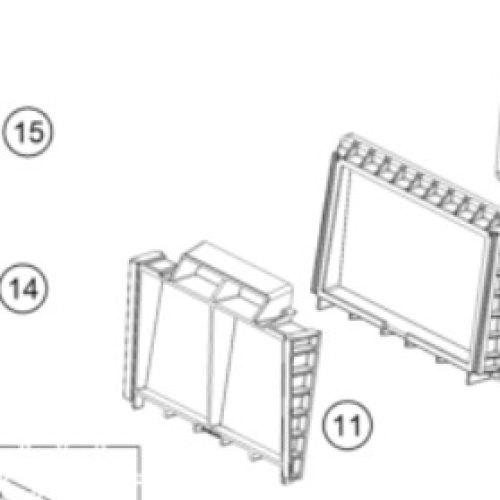 15

14

11