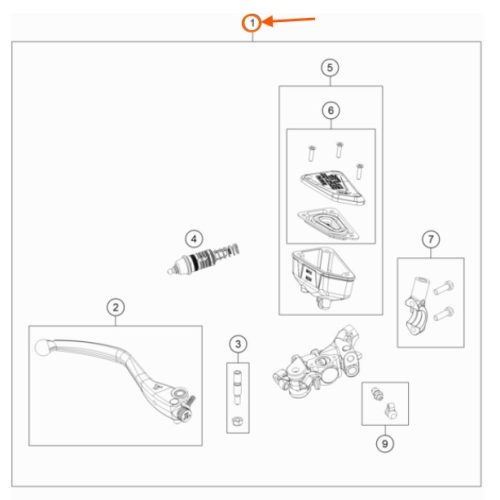 1
5
6
4
7
2
3
9