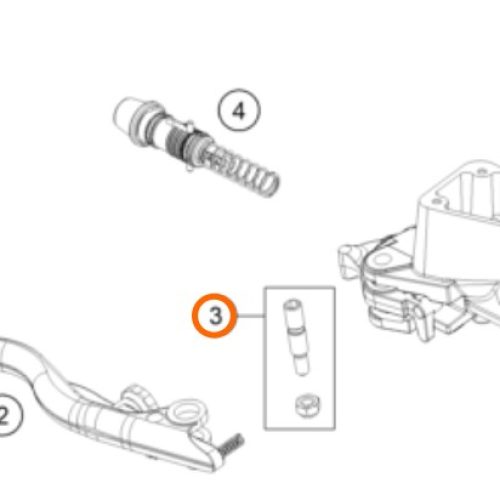 4

3

2